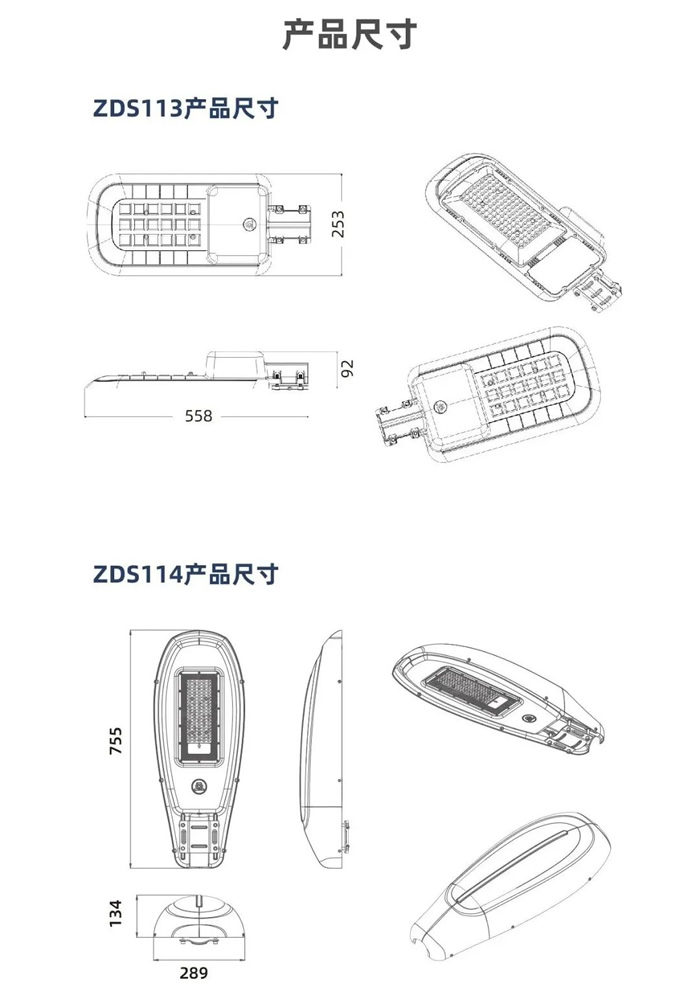 产品尺寸

ZDS113产品尺寸

253

92

558

ZDS114产品尺寸

755

134

289